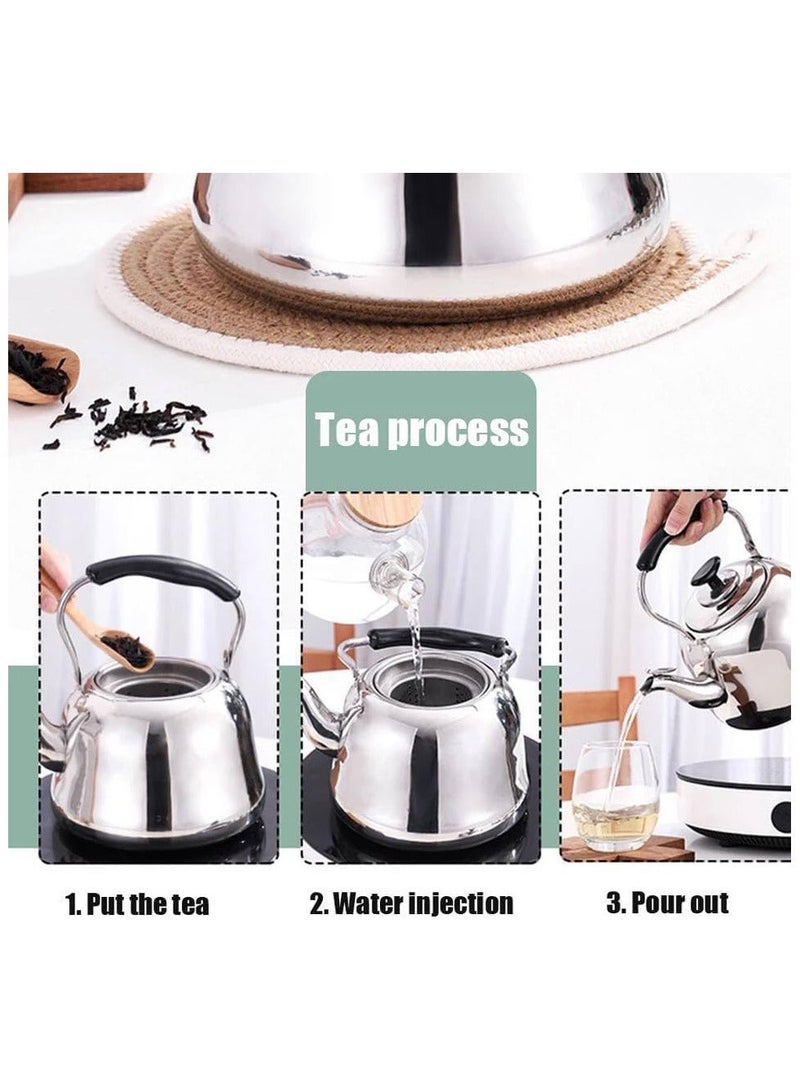 Tea process

1. Put the tea

2. Water injection

3. Pour out